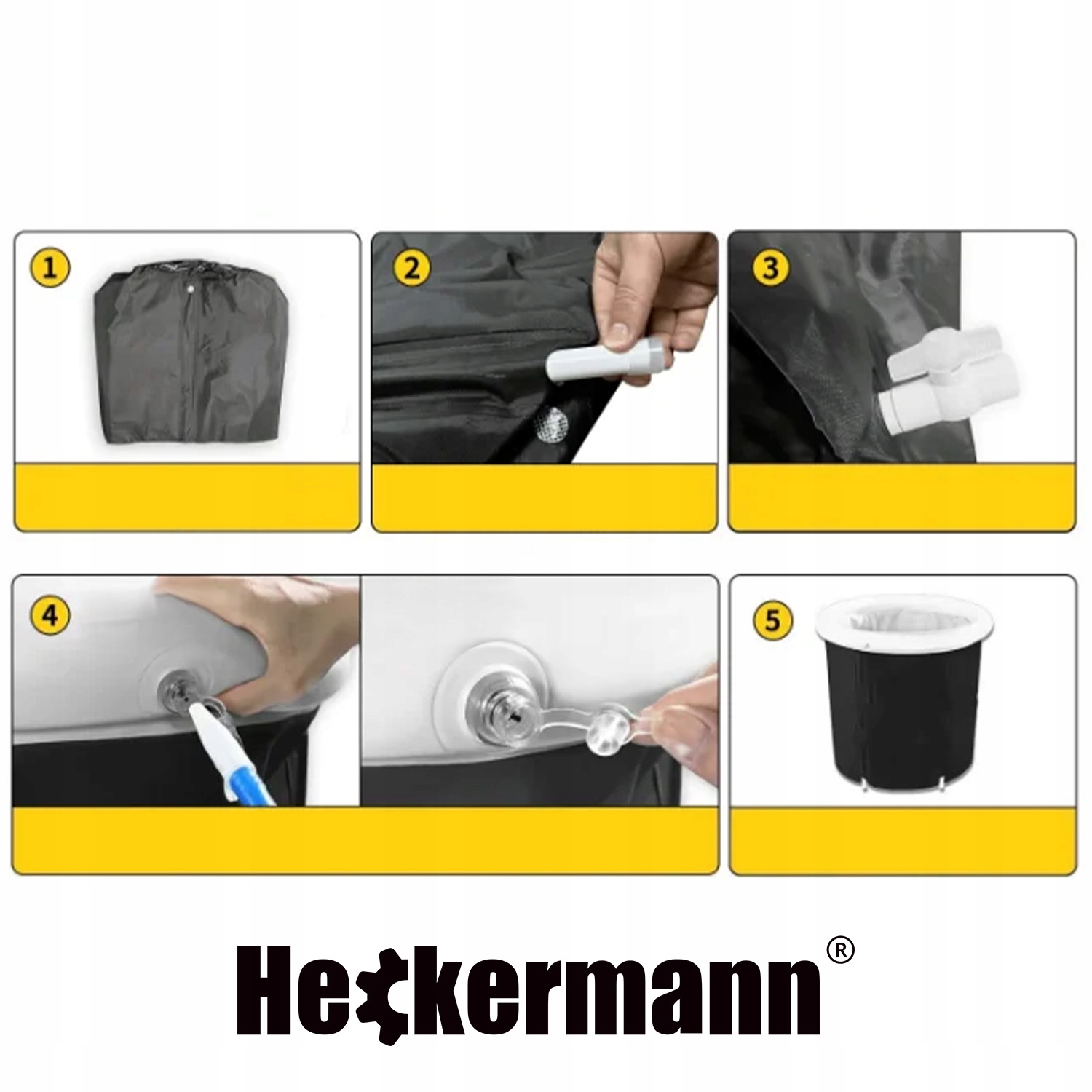 1

2

3

4

5

Heckermann®