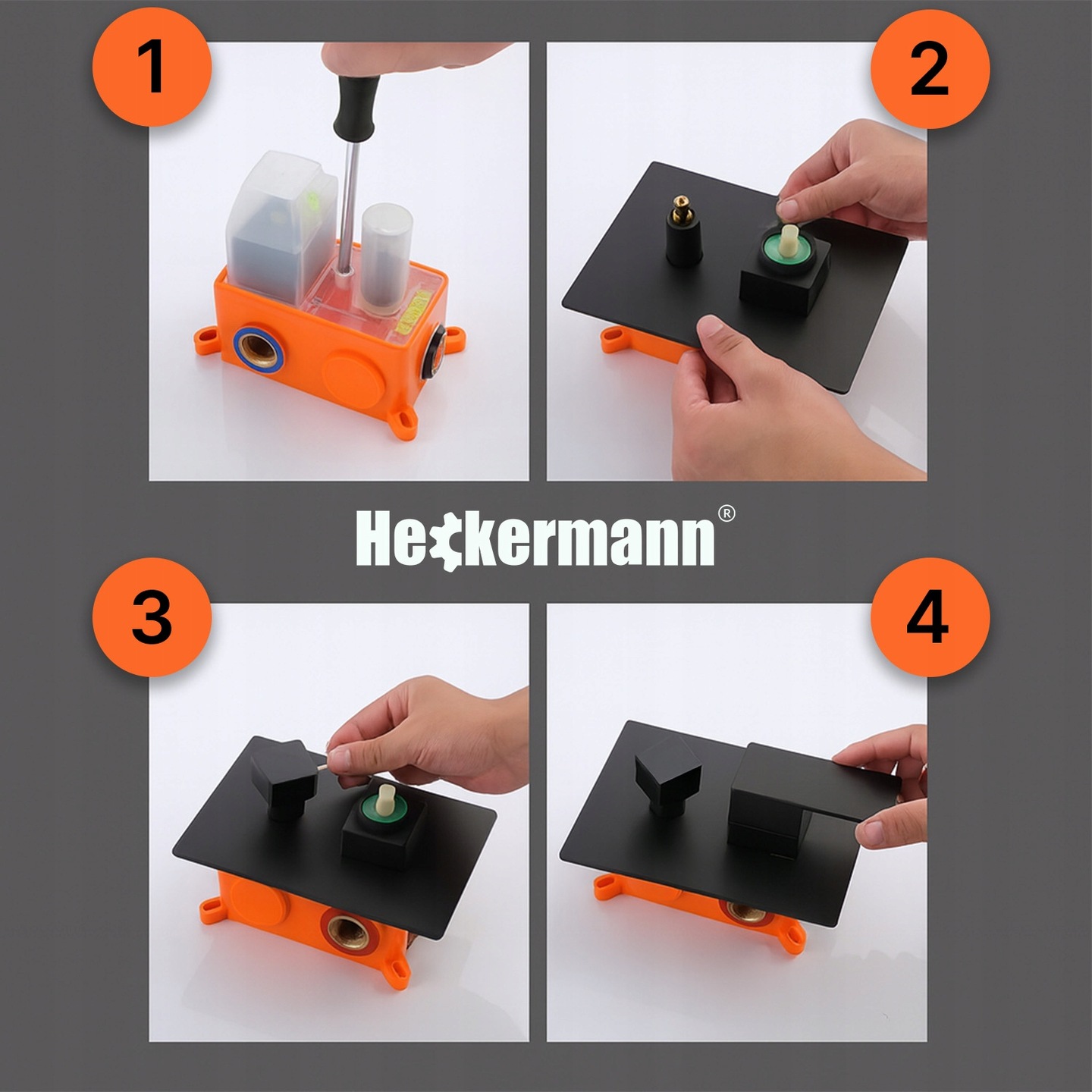 1

2

Heckermann®

3

4