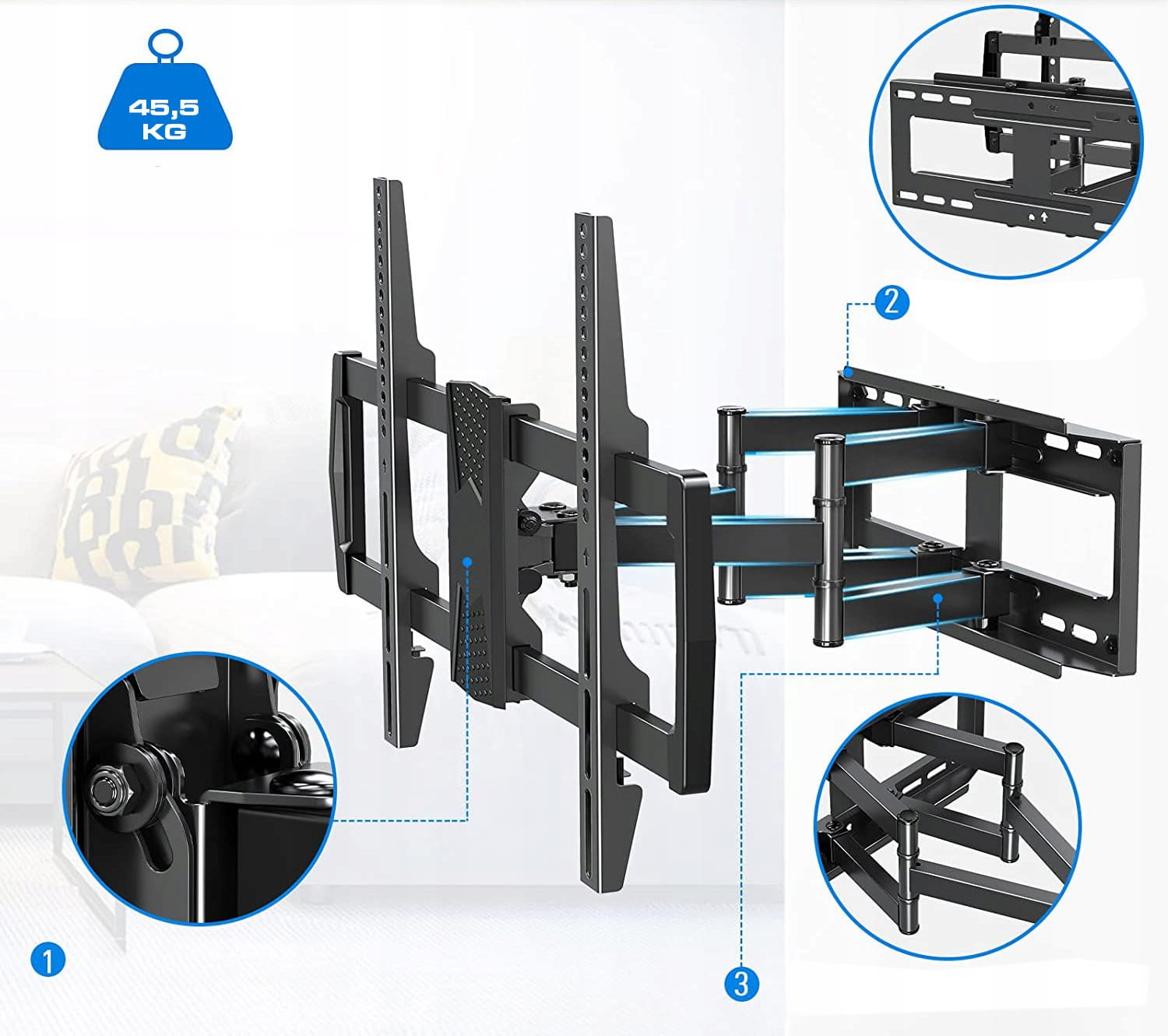 45,5 KG

2

1

3