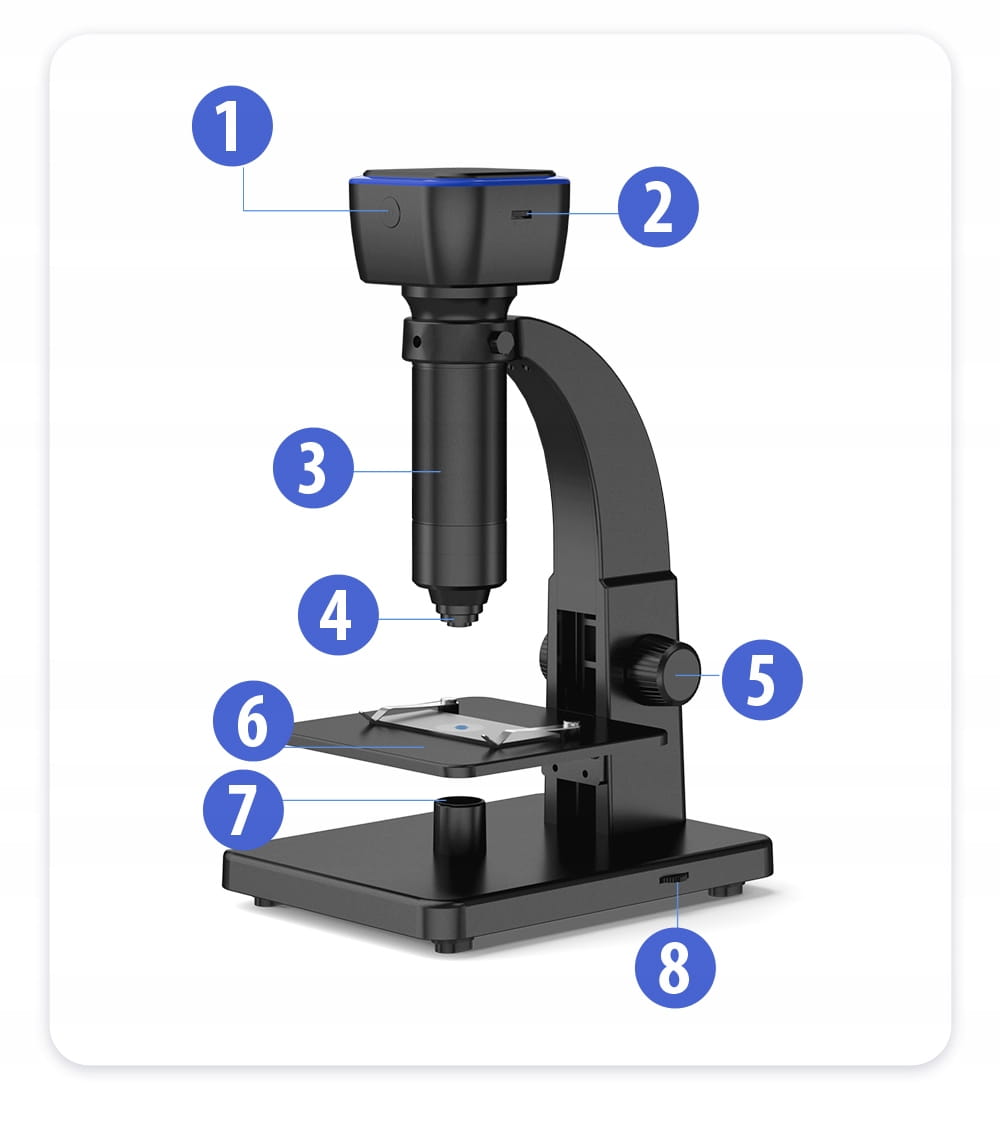 1
2
3
4
5
6
7
8