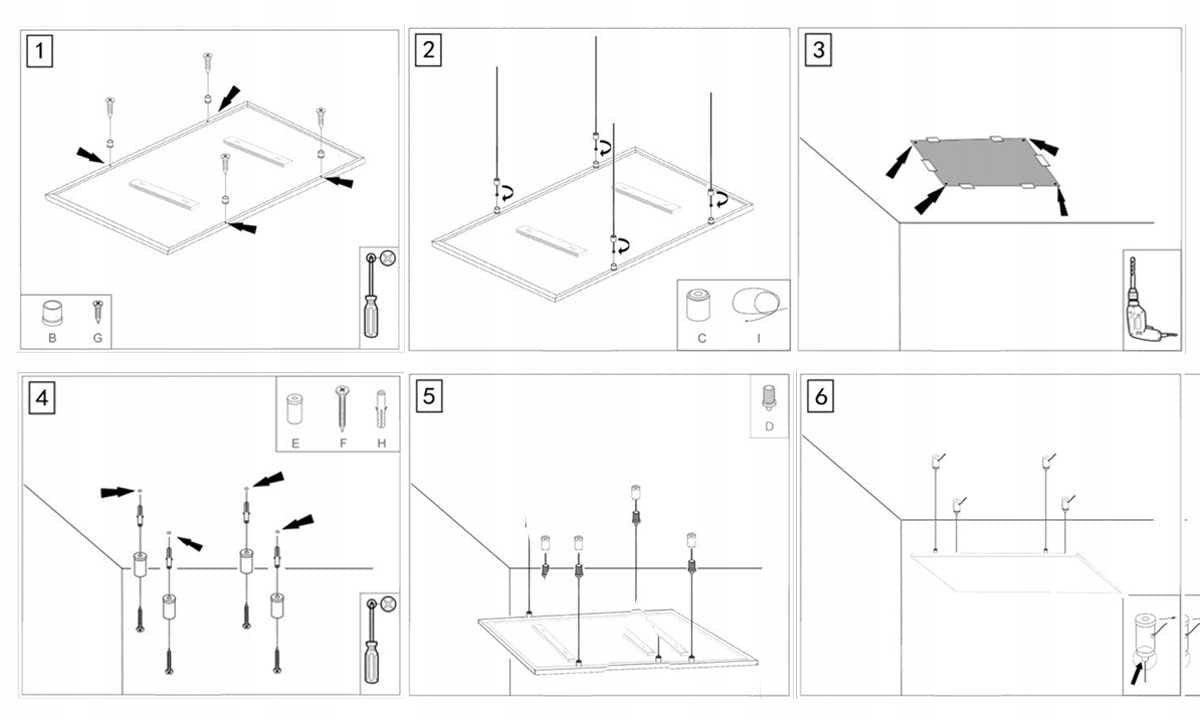 1

B G

2

C I

3

4

E F H

5

D

6